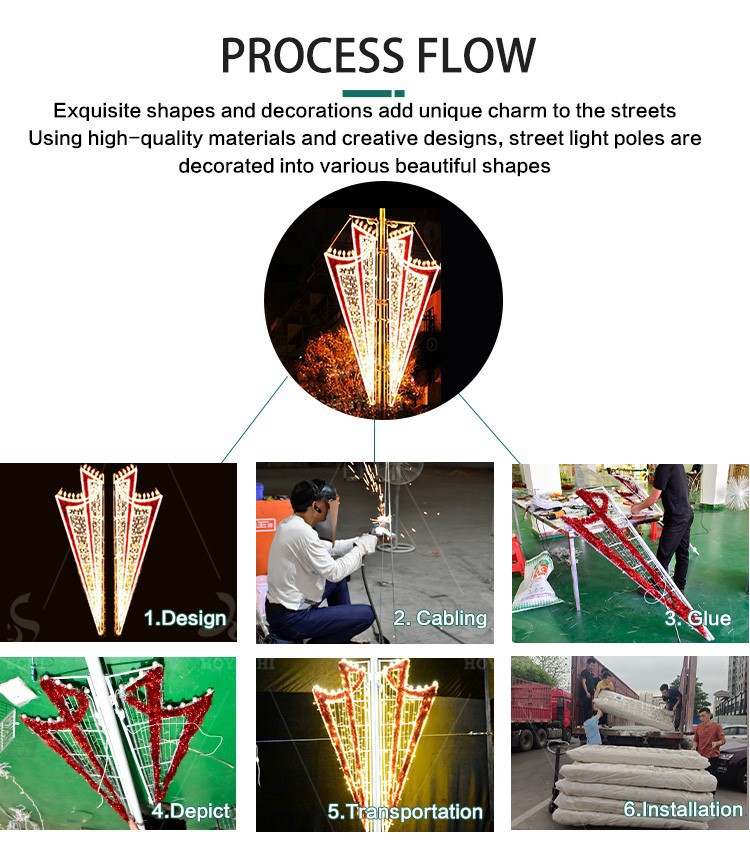 PROCESS FLOW

Exquisite shapes and decorations add unique charm to the streets
Using high-quality materials and creative designs, street light poles are decorated into various beautiful shapes

1.Design

2. Cabling

3. Glue

4.Depict

5.Transportation

6.Installation